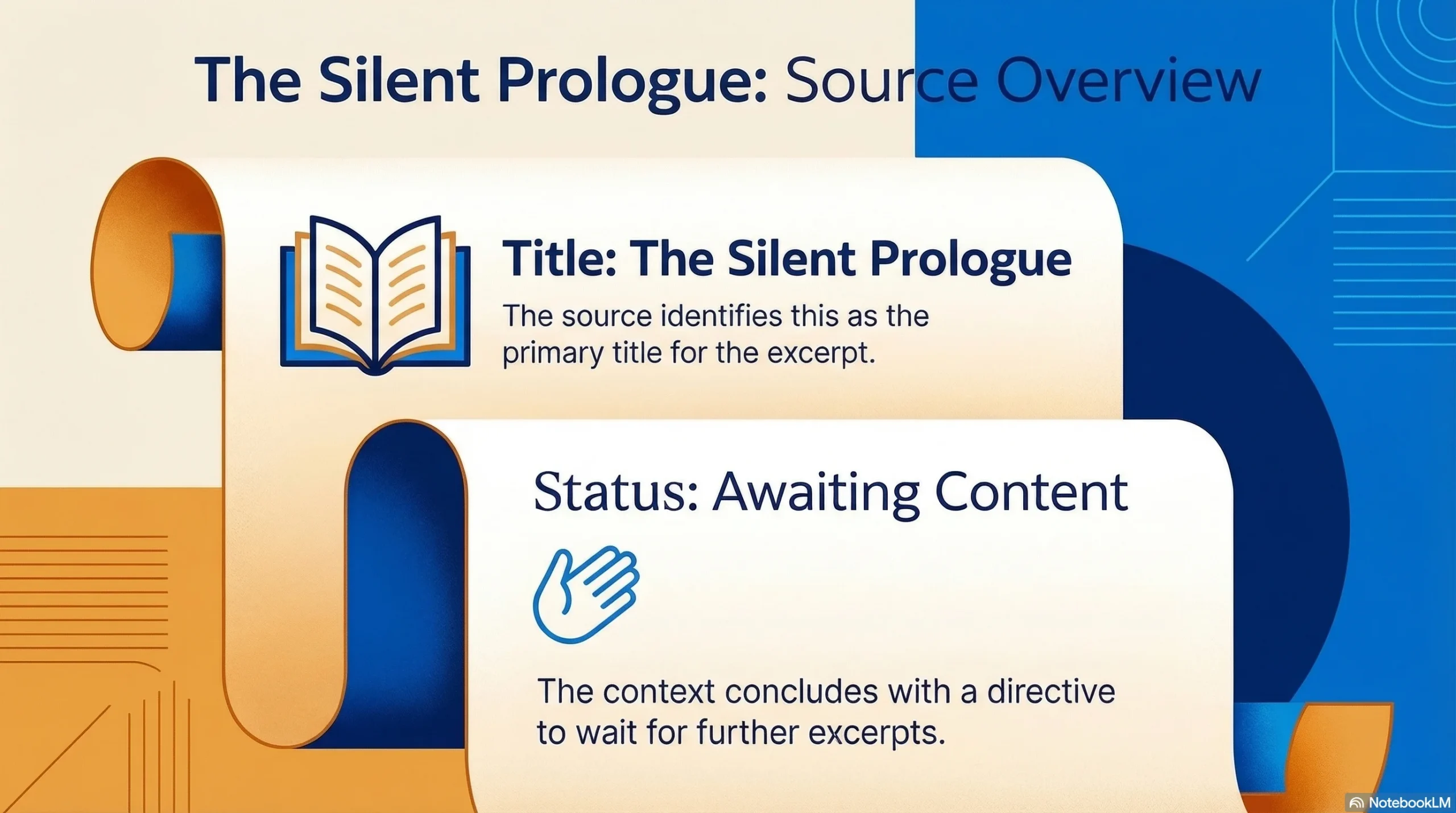 The Silent Prologue: Source Overview

Title: The Silent Prologue

The source identifies this as the primary title for the excerpt.

Status: Awaiting Content

The context concludes with a directive to wait for further excerpts.

NotebookLM